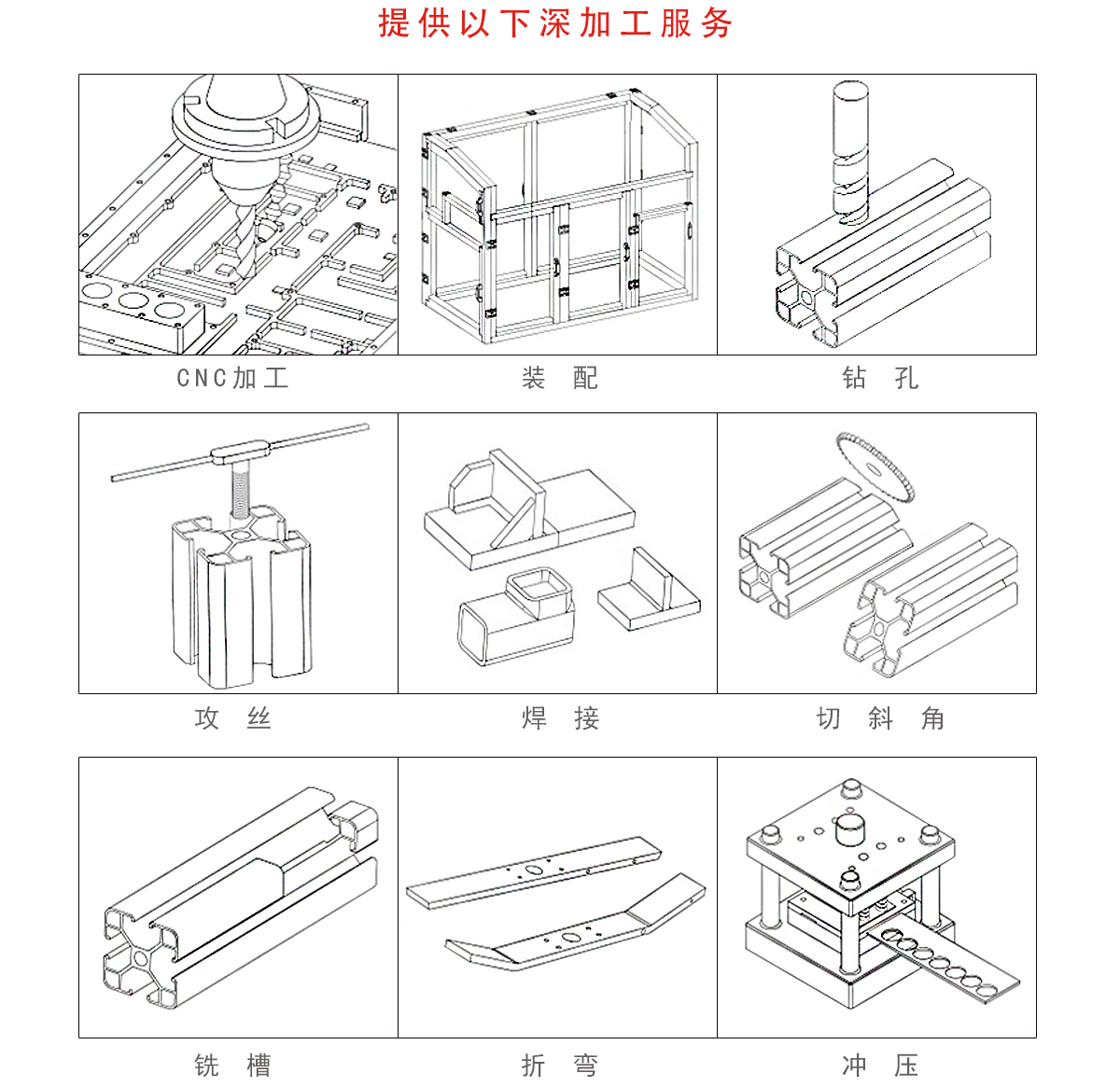 提供以下深加工服务

CNC加工

装 配

钻 孔

攻 丝

焊 接

切 斜 角

铣 槽

折 弯

冲 压